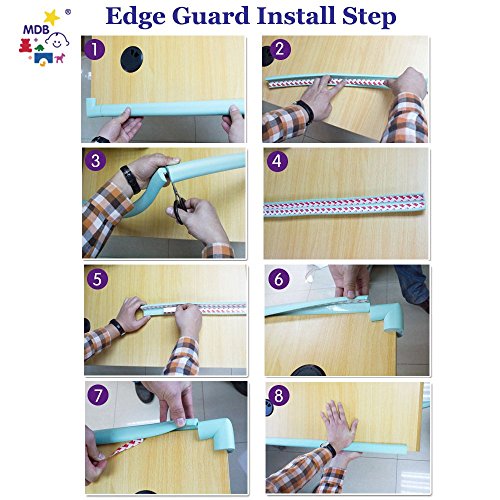 MDB ®

Edge Guard Install Step

1

2

3

4

5

6

7

8