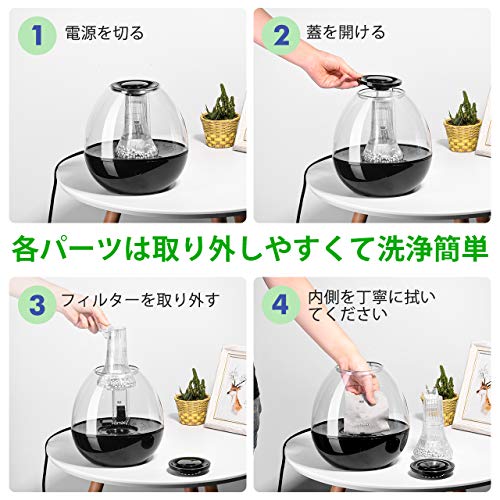 1 電源を切る

2 蓋を開ける

各パーツは取り外しやすくて洗浄簡単

3 フィルターを取り外す

4 内側を丁寧に拭いてください