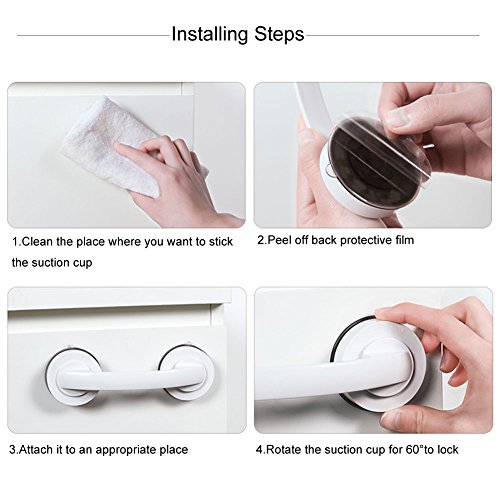 Installing Steps

1.Clean the place where you want to stick the suction cup

2.Peel off back protective film

3.Attach it to an appropriate place

4.Rotate the suction cup for 60°to lock