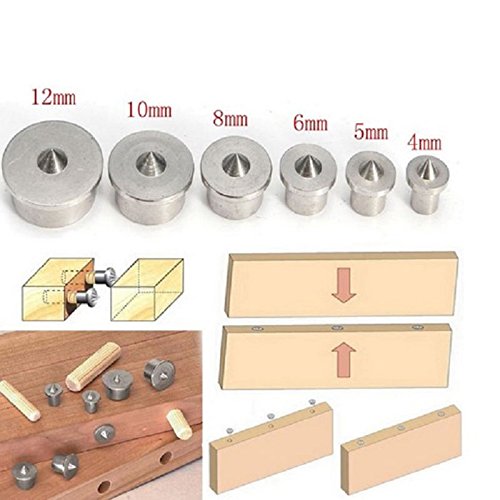 12mm

10mm

8mm

6mm

5mm

4mm