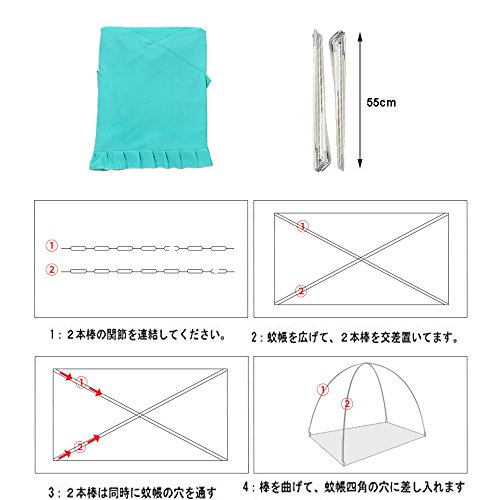 55cm

①
②

①
②

1：２本棒の関節を連結してください。

2：蚊帳を広げて、２本棒を交差置いてます。

①
②

①
②

3：２本棒は同時に蚊帳の穴を通す

4：棒を曲げて、蚊帳四角の穴に差し入れます