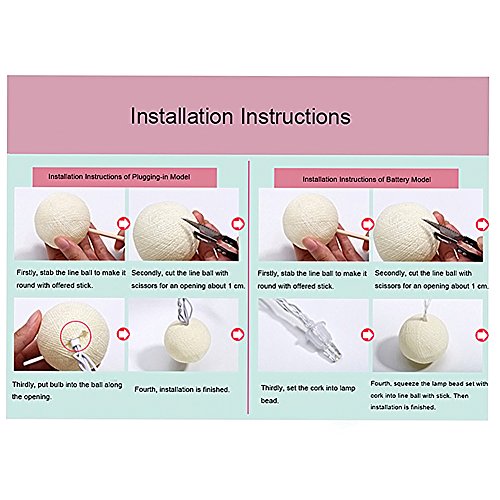 Installation Instructions

Installation Instructions of Plugging-in Model

Firstly, stab the line ball to make it round with offered stick.

Secondly, cut the line ball with scissors for an opening about 1 cm.

Thirdly, put bulb into the ball along the opening.

Fourth, installation is finished.

Installation Instructions of Battery Model

Firstly, stab the line ball to make it round with offered stick.

Secondly, cut the line ball with scissors for an opening about 1 cm.

Thirdly, set the cork into lamp bead.

Fourth, squeeze the lamp bead set with cork into line ball with stick. Then installation is finished.