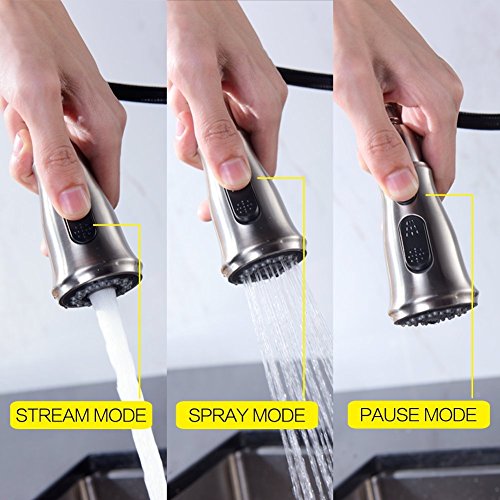 STREAM MODE

SPRAY MODE

PAUSE MODE