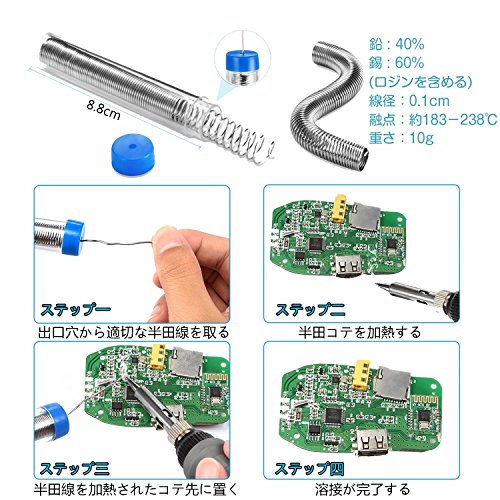 8.8cm

鉛：40%
錫：60%
(ロジンを含める)
線径：0.1cm
融点：約183－238℃
重さ：10g

ステップ一
出口穴から適切な半田線を取る

ステップ二
半田コテを加熱する

ステップ三
半田線を加熱されたコテ先に置く

ステップ四
溶接が完了する