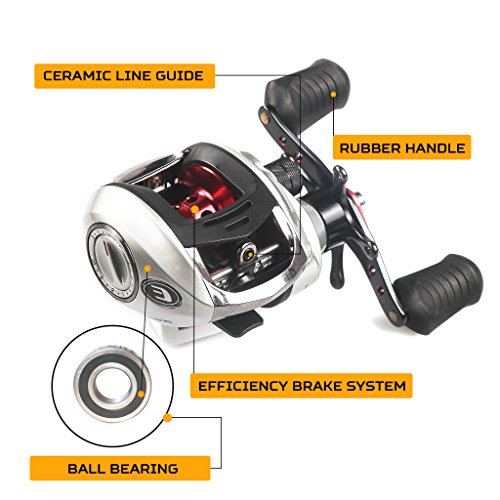 CERAMIC LINE GUIDE

RUBBER HANDLE

EFFICIENCY BRAKE SYSTEM

BALL BEARING