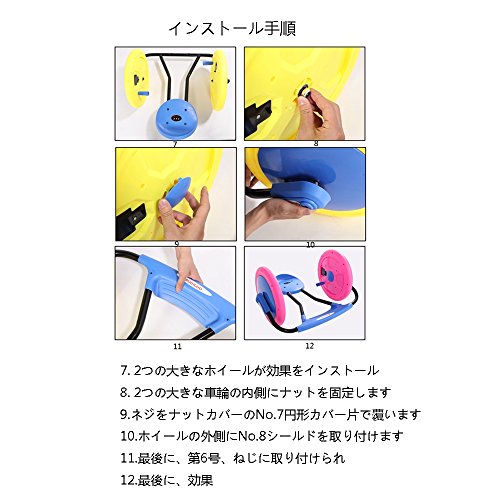 インストール手順

7

8

9

10

11

12

7. 2つの大きなホイールが効果をインストール

8. 2つの大きな車輪の内側にナットを固定します

9.ネジをナットカバーのNo.7円形カバー片で覆います

10.ホイールの外側にNo.8シールドを取り付けます

11.最後に、第6号、ねじに取り付けられ

12.最後に、効果