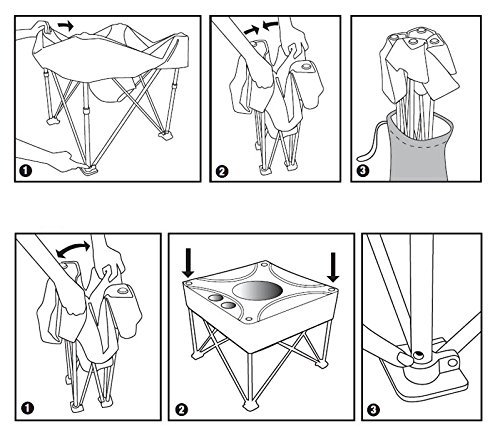 1

2

3

1

2

3