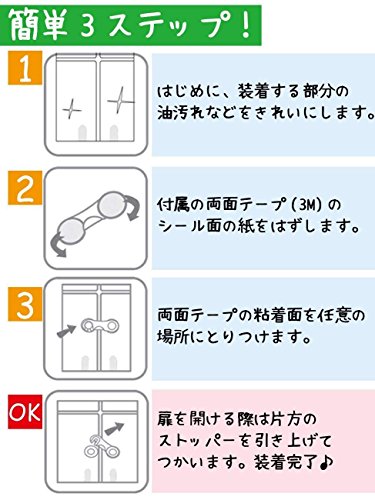 簡単３ステップ！

1

はじめに、装着する部分の油汚れなどをきれいにします。

2

付属の両面テープ（3M）のシール面の紙をはずします。

3

両面テープの粘着面を任意の場所にとりつけます。

OK

扉を開ける際は片方のストッパーを引き上げてつかいます。装着完了♪