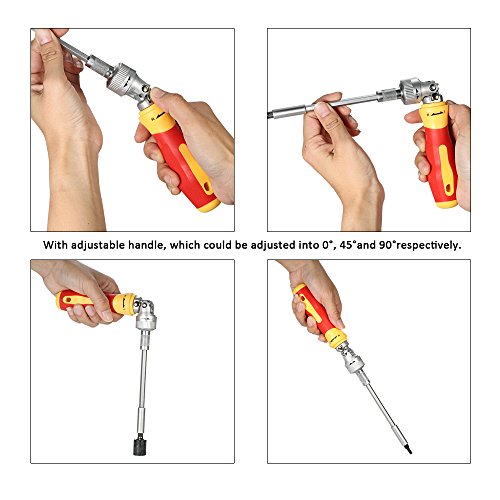 With adjustable handle, which could be adjusted into 0°, 45°and 90°respectively.