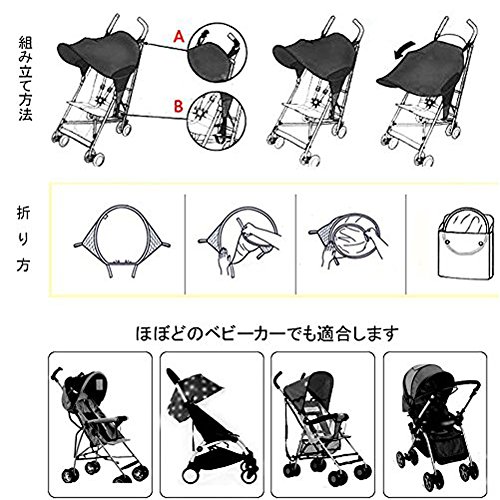 組み立て方法

A

B

折り方

ほぼどのベビーカーでも適合します