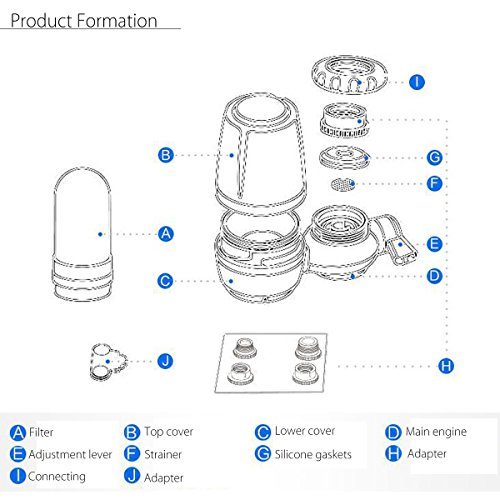 Product Formation

I

B

G

F

A

E

C

D

J

H

A Filter
B Top cover
C Lower cover
D Main engine
E Adjustment lever
F Strainer
G Silicone gaskets
H Adapter
I Connecting
J Adapter