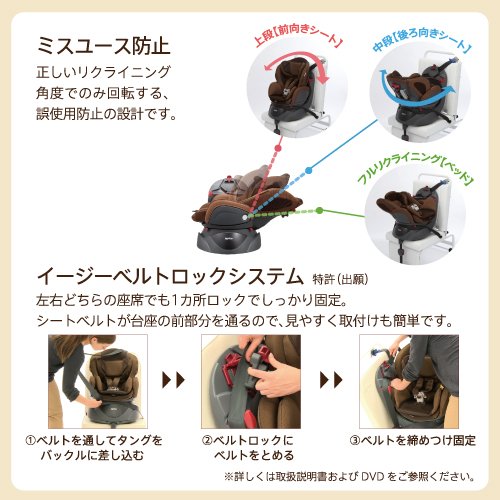 ミスユース防止

正しいリクライニング角度でのみ回転する、誤使用防止の設計です。

上段【前向きシート】

中段【後ろ向きシート】

フルリクライニング【ベッド】

イージーベルトロックシステム 特許(出願)

左右どちらの座席でも1カ所ロックでしっかり固定。
シートベルトが台座の前部分を通るので、見やすく取付けも簡単です。

①ベルトを通してタングをバックルに差し込む

②ベルトロックにベルトをとめる

③ベルトを締めつけ固定

※詳しくは取扱説明書および DVD をご参照ください。