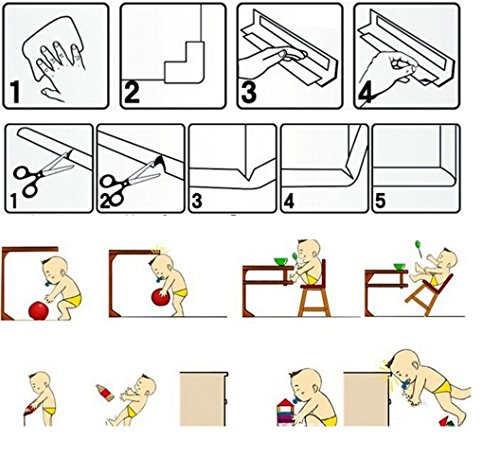 1
2
3
4
1
2
3
4
5