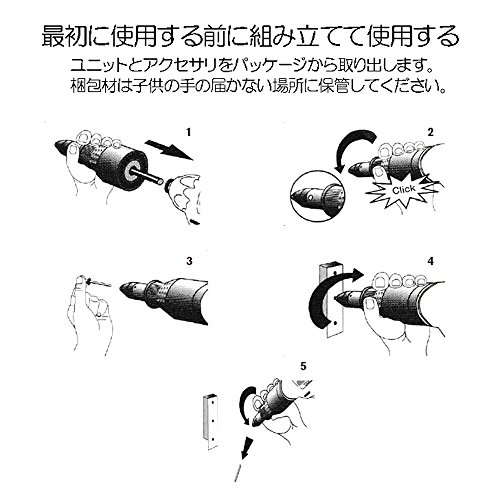 最初に使用する前に組み立てて使用する
ユニットとアクセサリをパッケージから取り出します。
梱包材は子供の手の届かない場所に保管してください。

1

2

Click

3

4

5