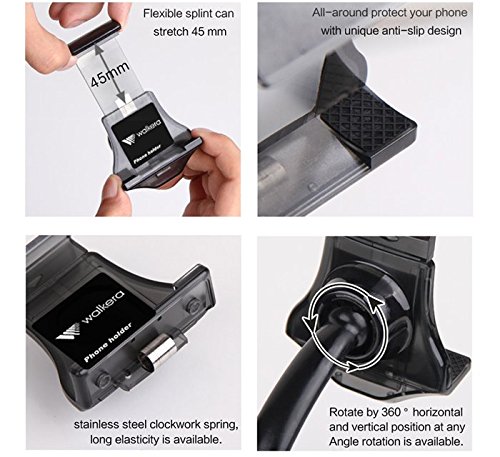 Flexible splint can stretch 45 mm

45mm

walkera

Phone holder

All-around protect your phone with unique anti-slip design

walkera

Phone holder

stainless steel clockwork spring, long elasticity is available.

Rotate by 360 ° horizontal and vertical position at any Angle rotation is available.