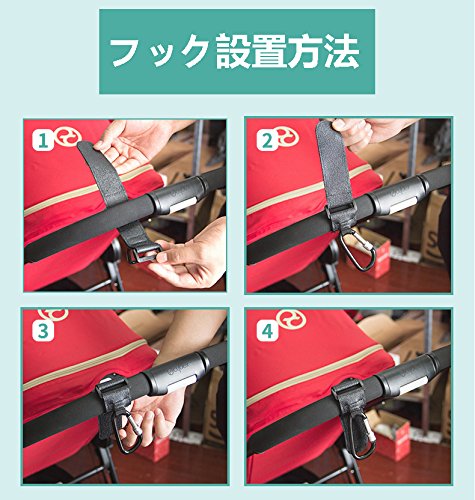 フック設置方法

1

2

3

4