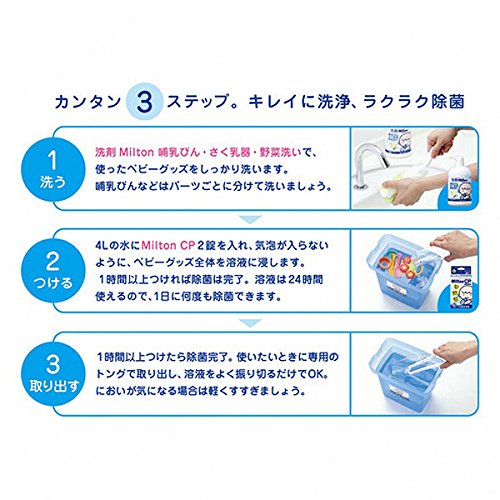 カンタン 3 ステップ。キレイに洗浄、ラクラク除菌

1
洗う

洗剤 Milton 哺乳びん・さく乳器・野菜洗いで、使ったベビーグッズをしっかり洗います。哺乳びんなどはパーツごとに分けて洗いましょう。

2
つける

4Lの水にMilton CP 2錠を入れ、気泡が入らないように、ベビーグッズ全体を溶液に浸します。1時間以上つければ除菌は完了。溶液は24時間使えるので、1日に何度も除菌できます。

Milton CP

3
取り出す

1時間以上つけたら除菌完了。使いたいときに専用のトングで取り出し、溶液をよく振り切るだけでOK。においが気になる場合は軽くすすぎましょう。