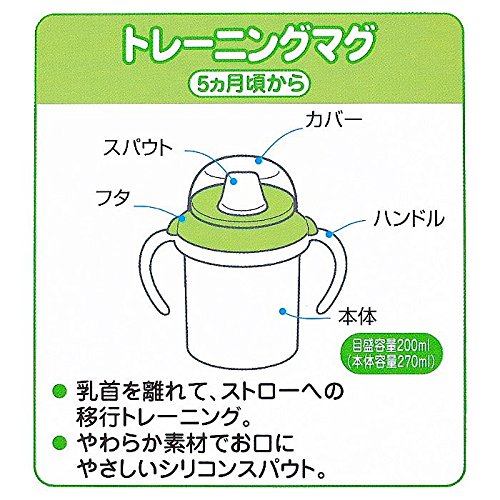 トレーニングマグ

5ヵ月頃から

カバー

スパウト

フタ

ハンドル

本体

目盛容量200ml
(本体容量270ml)

● 乳首を離れて、ストローへの移行トレーニング。

● やわらか素材でお口にやさしいシリコンスパウト。