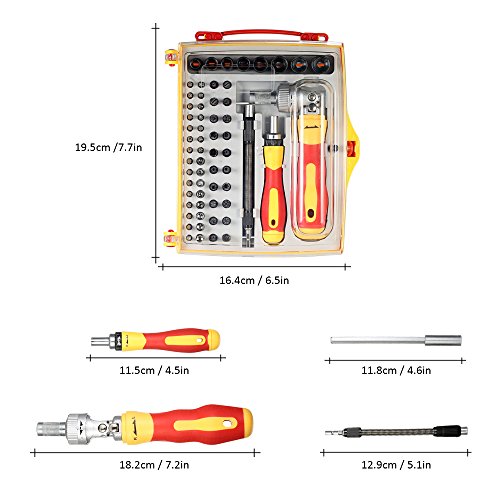 19.5cm /7.7in

16.4cm / 6.5in

11.5cm / 4.5in

11.8cm / 4.6in

18.2cm / 7.2in

12.9cm / 5.1in