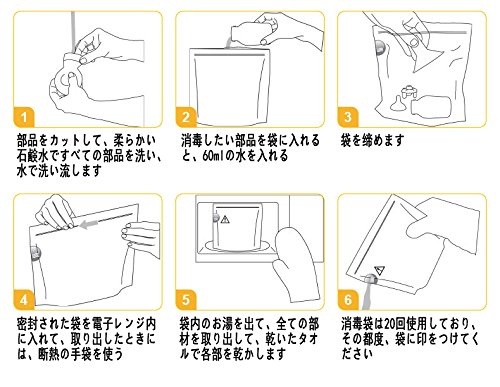 1

部品をカットして、柔らかい石鹸水ですべての部品を洗い、水で洗い流します

2

消毒したい部品を袋に入れると、60mlの水を入れる

3

袋を締めます

4

密封された袋を電子レンジ内に入れて、取り出したときには、断熱の手袋を使う

5

袋内のお湯を出て、全ての部材を取り出して、乾いたタオルで各部を乾かします

6

消毒袋は20回使用しており、その都度、袋に印をつけてください