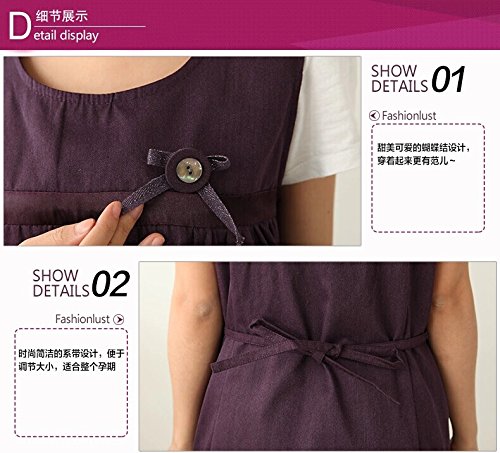 细节展示
Detail display

SHOW DETAILS 01

Fashionlust

甜美可爱的蝴蝶结设计，穿着起来更有范儿~

SHOW DETAILS 02

Fashionlust

时尚简洁的系带设计，便于调节大小，适合整个孕期