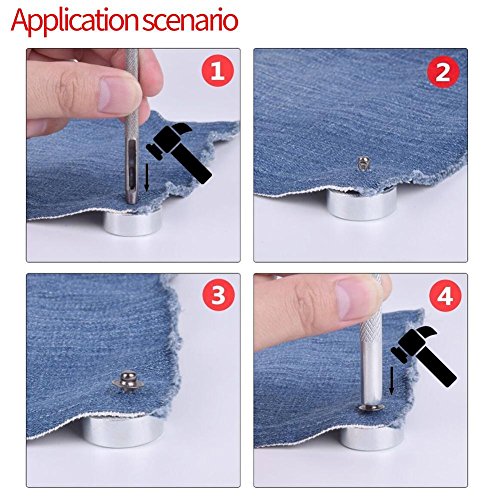 Application scenario

1

2

3

4