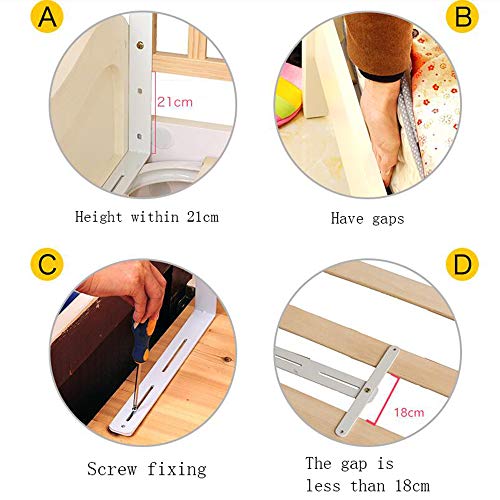 A

21cm

Height within 21cm

B

Have gaps

C

Screw fixing

D

18cm

The gap is less than 18cm