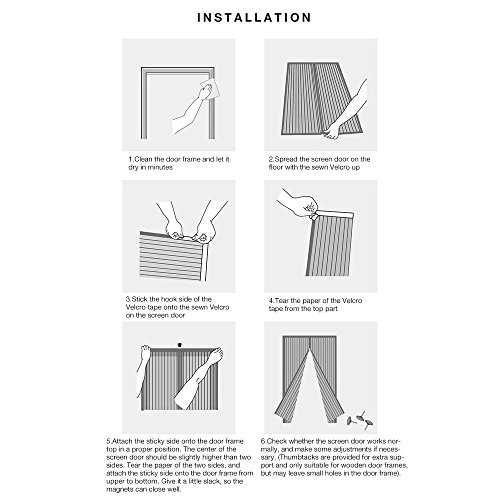 INSTALLATION

1.Clean the door frame and let it dry in minutes

2.Spread the screen door on the floor with the sewn Velcro up

3.Stick the hook side of the Velcro tape onto the sewn Velcro on the screen door

4.Tear the paper of the Velcro tape from the top part

5.Attach the sticky side onto the door frame top in a proper position. The center of the screen door should be slightly higher than two sides. Tear the paper of the two sides, and attach the sticky side onto the door frame from upper to bottom. Give it a little slack, so the magnets can close well.

6.Check whether the screen door works normally, and make some adjustments if necessary. (Thumbtacks are provided for extra support and only suitable for wooden door frames, but may leave small holes in the door frame).