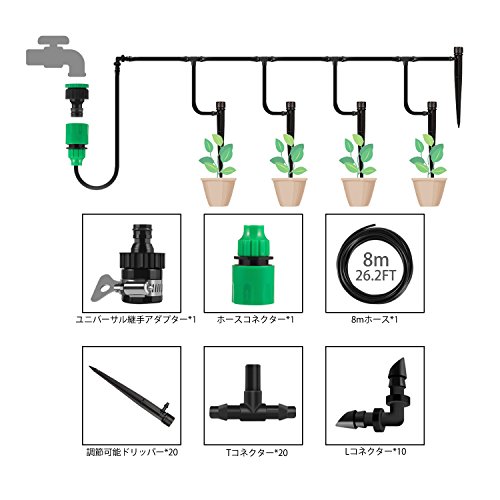 8m
26.2FT

ユニバーサル継手アダプター*1

ホースコネクター*1

8mホース*1

調節可能ドリッパー*20

Tコネクター*20

Lコネクター*10