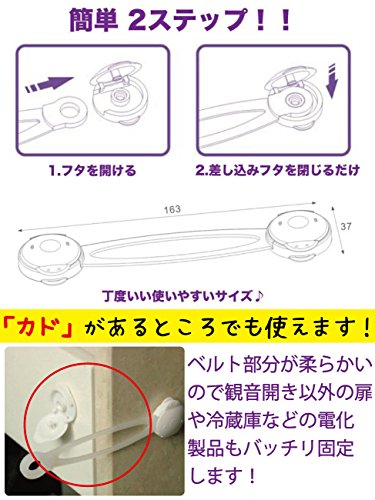 簡単 2ステップ！！

1.フタを開ける

2.差し込みフタを閉じるだけ

163

37

丁度いい使いやすいサイズ♪

「カド」があるところでも使えます！

ベルト部分が柔らかいので観音開き以外の扉や冷蔵庫などの電化製品もバッチリ固定します！