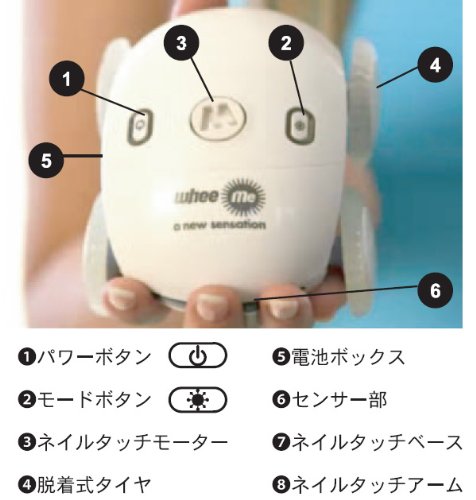 3
2
1
4
5
whee me
a new sensation
6

❶パワーボタン
❷モードボタン
❸ネイルタッチモーター
❹脱着式タイヤ

❺電池ボックス
❻センサー部
❼ネイルタッチベース
❽ネイルタッチアーム