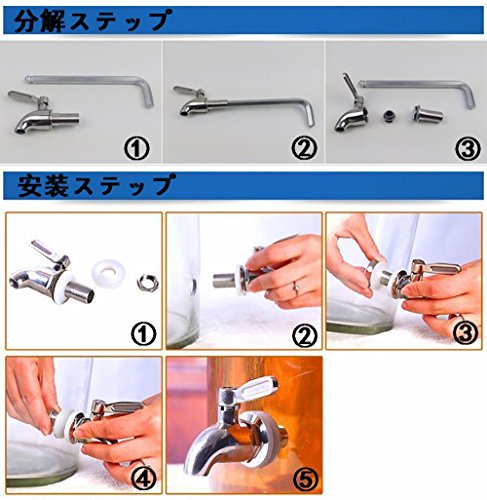 分解ステップ

①

②

③

安装ステップ

①

②

③

④

⑤