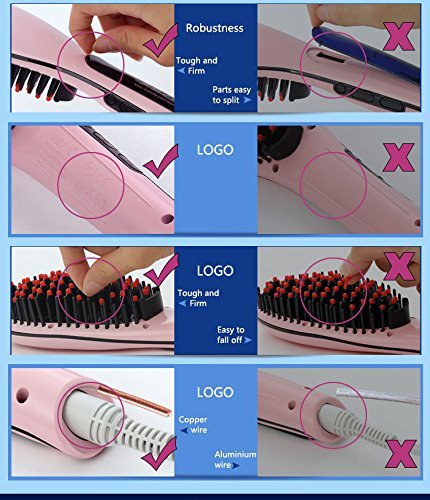 Robustness

Tough and Firm

Parts easy to split

LOGO

LOGO

Tough and Firm

Easy to fall off

LOGO

Copper wire

Aluminium wire