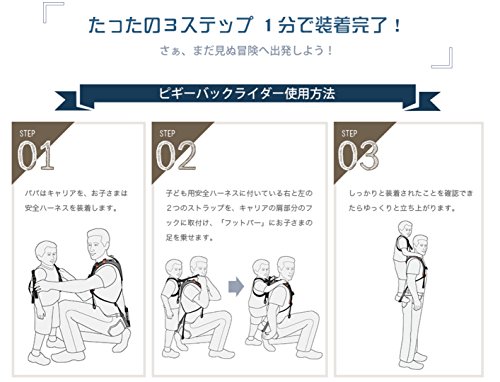 たったの3ステップ 1分で装着完了！

さぁ、まだ見ぬ冒険へ出発しよう！

ピギーバックライダー使用方法

STEP 01

パパはキャリアを、お子さまは安全ハーネスを装着します。

STEP 02

子ども用安全ハーネスに付いている右と左の2つのストラップを、キャリアの肩部分のフックに取付け、「フットバー」にお子さまの足を乗せます。

STEP 03

しっかりと装着されたことを確認できたらゆっくりと立ち上がります。