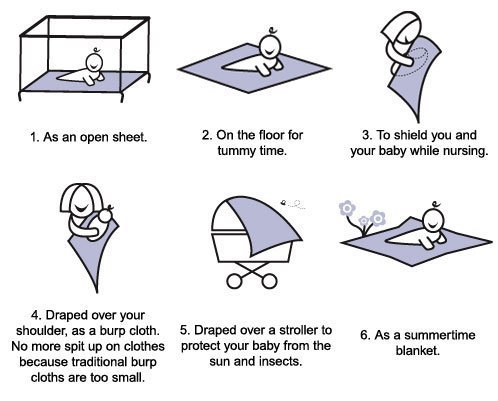 1. As an open sheet.

2. On the floor for tummy time.

3. To shield you and your baby while nursing.

4. Draped over your shoulder, as a burp cloth. No more spit up on clothes because traditional burp cloths are too small.

5. Draped over a stroller to protect your baby from the sun and insects.

6. As a summertime blanket.