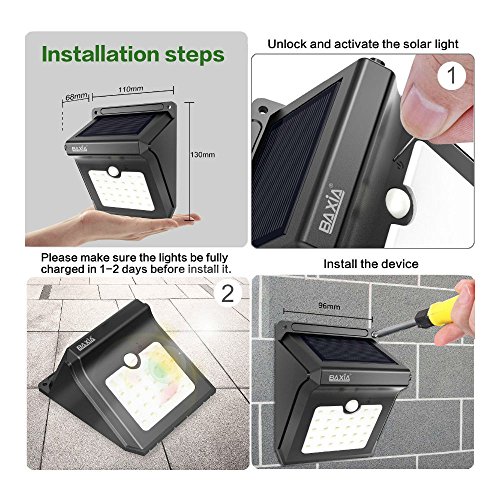 Installation steps

68mm

110mm

130mm

BAXIA

Unlock and activate the solar light

1

BAXIA

Please make sure the lights be fully charged in 1-2 days before install it.

2

BAXIA

Install the device

96mm

BAXIA