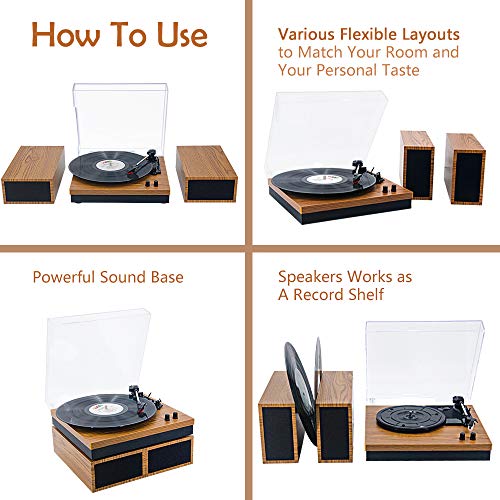 How To Use

Various Flexible Layouts
to Match Your Room and
Your Personal Taste

Powerful Sound Base

Speakers Works as
A Record Shelf