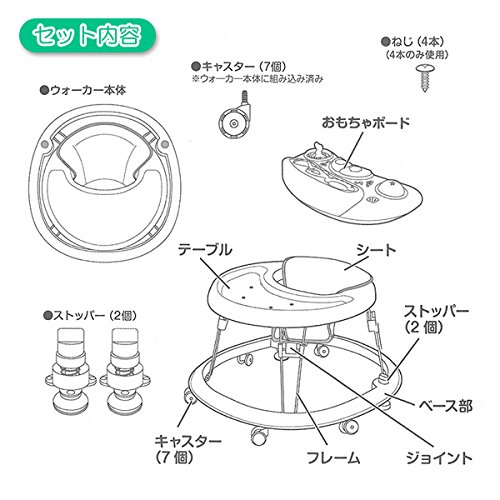 セット内容

●ウォーカー本体

●キャスター（7個）
※ウォーカー本体に組み込み済み

●ねじ（4本）
（4本のみ使用）

おもちゃボード

テーブル

シート

●ストッパー（2個）

ストッパー
（2 個）

ベース部

キャスター
（7 個）

フレーム

ジョイント