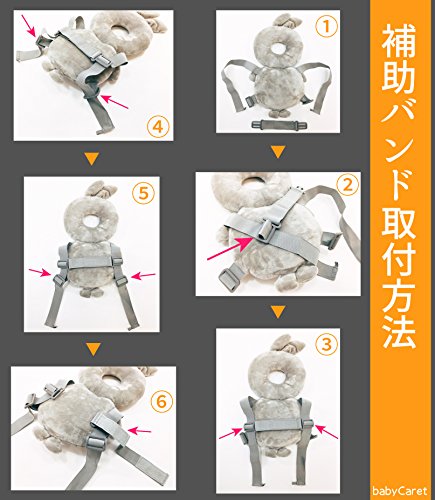 補助バンド取付方法

①

②

③

④

⑤

⑥

babyCaret