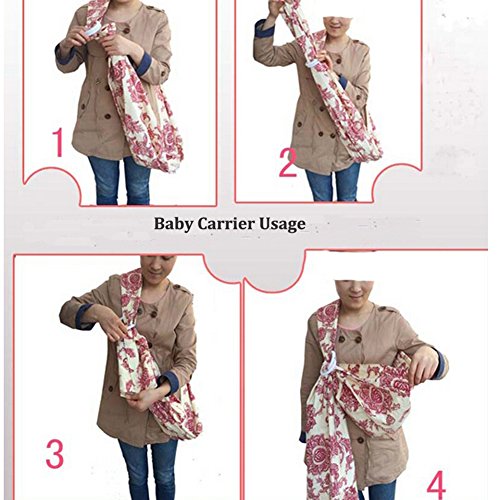 1

2

Baby Carrier Usage

3

4