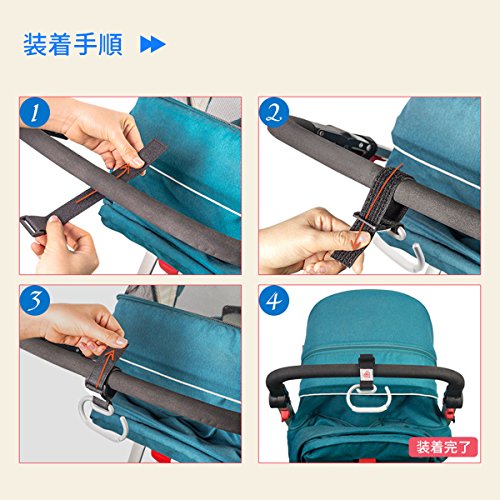 装着手順

1

2

3

4

装着完了