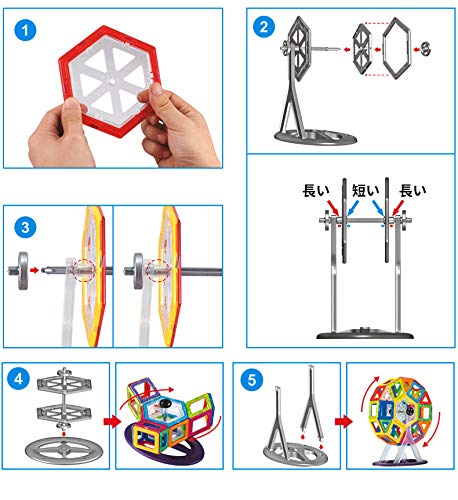 1

2

長い 短い 長い

3

4

5