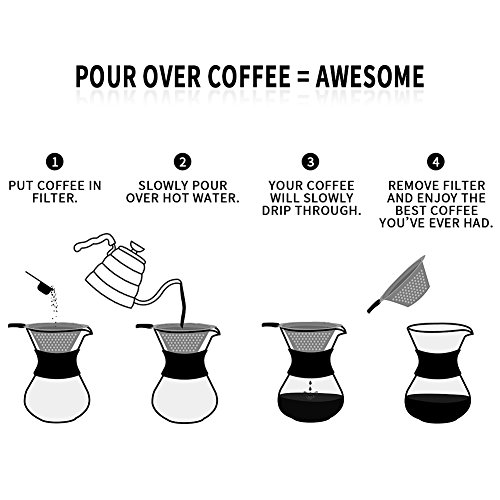 POUR OVER COFFEE = AWESOME

1
PUT COFFEE IN FILTER.

2
SLOWLY POUR OVER HOT WATER.

3
YOUR COFFEE WILL SLOWLY DRIP THROUGH.

4
REMOVE FILTER AND ENJOY THE BEST COFFEE YOU'VE EVER HAD.