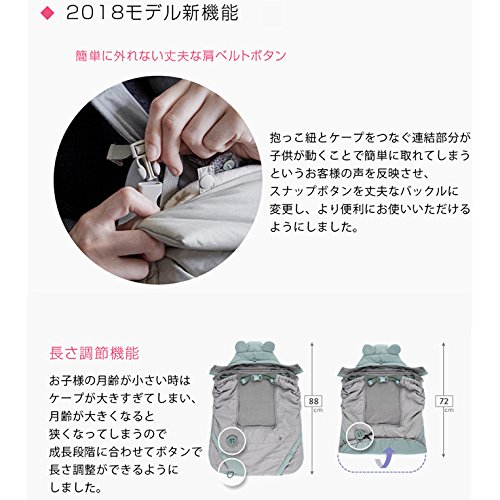 ◆ 2018モデル新機能

簡単に外れない丈夫な肩ベルトボタン

抱っこ紐とケープをつなぐ連結部分が子供が動くことで簡単に取れてしまうというお客様の声を反映させ、スナップボタンを丈夫なバックルに変更し、より便利にお使いいただけるようにしました。

長さ調節機能

お子様の月齢が小さい時はケープが大きすぎてしまい、月齢が大きくなると狭くなってしまうので成長段階に合わせてボタンで長さ調整ができるようにしました。

88 cm

72 cm