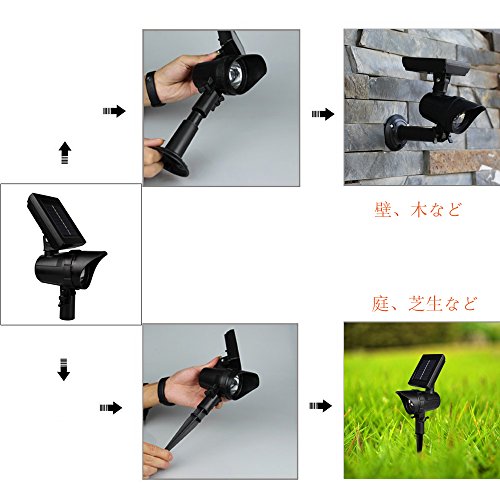 壁、木など

庭、芝生など