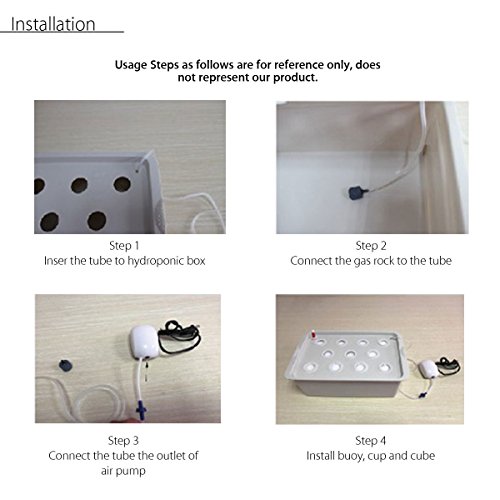 Installation

Usage Steps as follows are for reference only, does not represent our product.

Step 1
Inser the tube to hydroponic box

Step 2
Connect the gas rock to the tube

Step 3
Connect the tube the outlet of air pump

Step 4
Install buoy, cup and cube