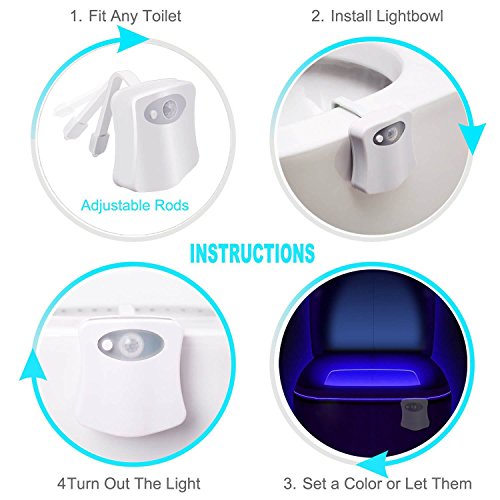 1. Fit Any Toilet

2. Install Lightbowl

Adjustable Rods

INSTRUCTIONS

4Turn Out The Light

3. Set a Color or Let Them