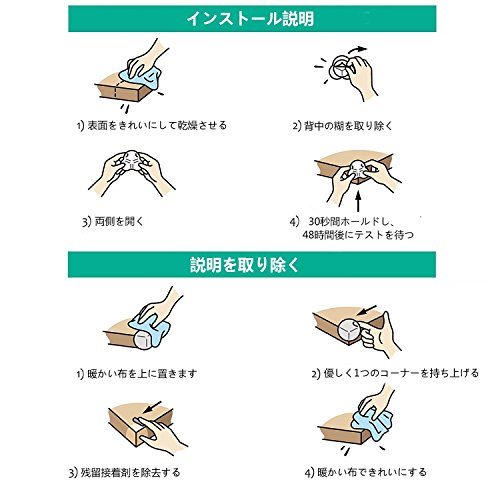 インストール説明

1) 表面をきれいにして乾燥させる

2) 背中の糊を取り除く

3) 両側を開く

4) 30秒間ホールドし、48時間後にテストを待つ

説明を取り除く

1) 暖かい布を上に置きます

2) 優しく1つのコーナーを持ち上げる

3) 残留接着剤を除去する

4) 暖かい布できれいにする