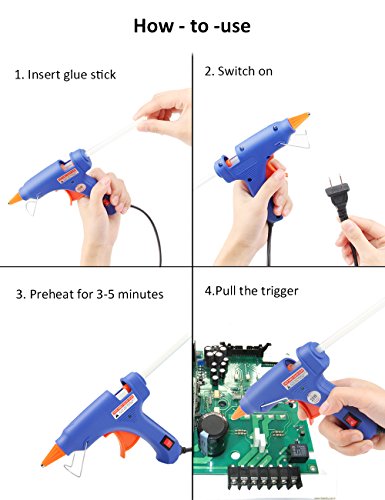 How - to -use

1. Insert glue stick

2. Switch on

3. Preheat for 3-5 minutes

4.Pull the trigger