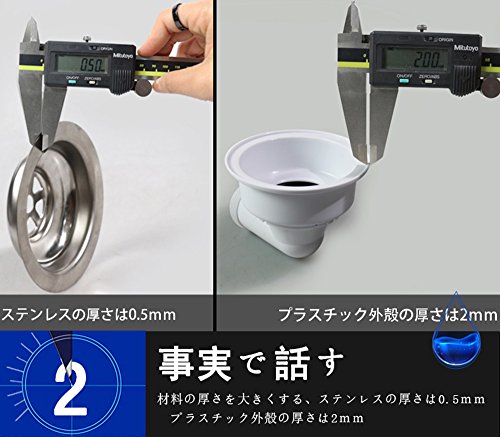 ORIGIN
Mitutoyo
0.50
ON/OFF ZERO/ABS
ORIGIN
Mitutoyo
2.00
ON/OFF ZERO/ABS

ステンレスの厚さは0.5mm

プラスチック外殻の厚さは2mm

2

事実で話す

材料の厚さを大きくする、ステンレスの厚さは0.5mm
プラスチック外殻の厚さは2mm